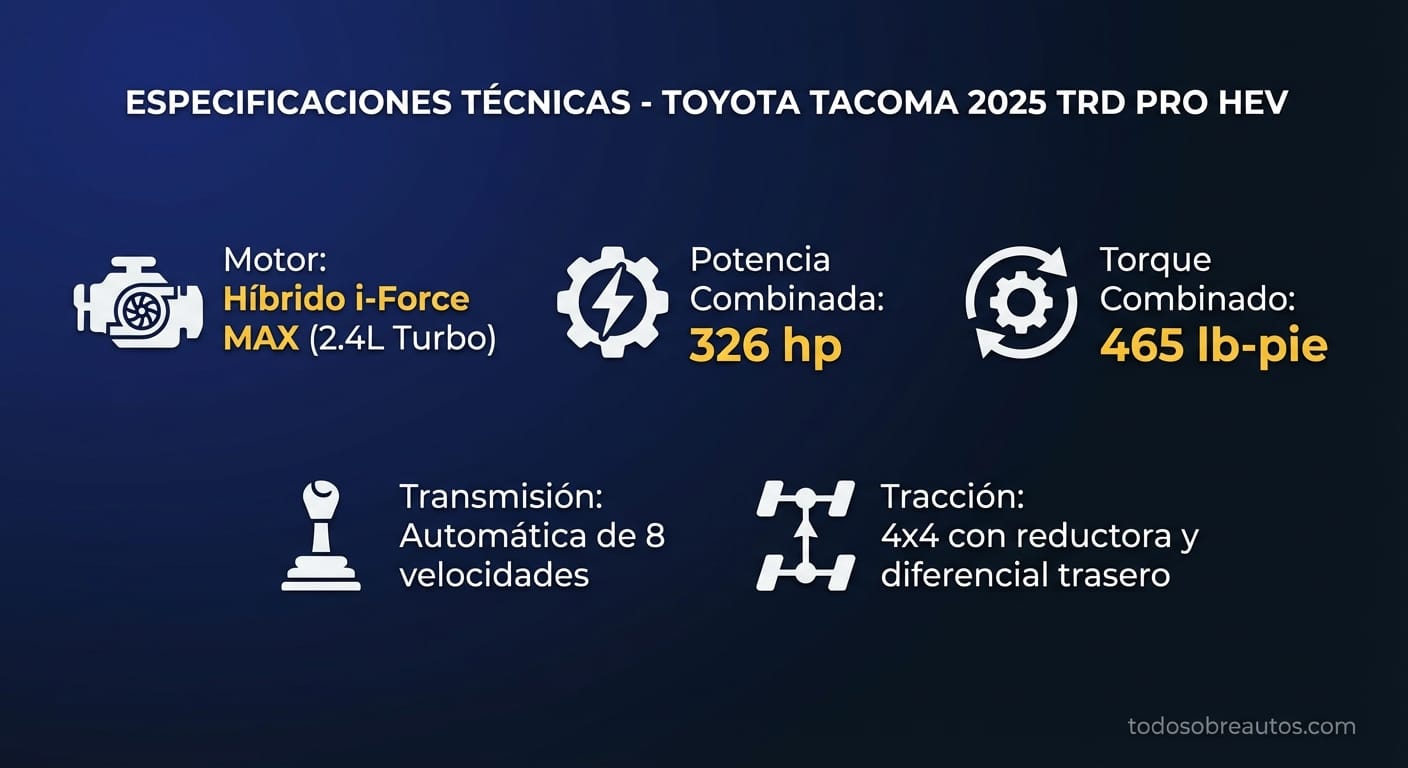 ESPECIFICACIONES TÉCNICAS - TOYOTA TACOMA 2025 TRD PRO HEV

Motor:
Híbrido i-Force MAX (2.4L Turbo)

Potencia Combinada:
326 hp

Torque Combinado:
465 lb-pie

Transmisión:
Automática de 8 velocidades

Tracción:
4x4 con reductora y diferencial trasero

todosobreautos.com