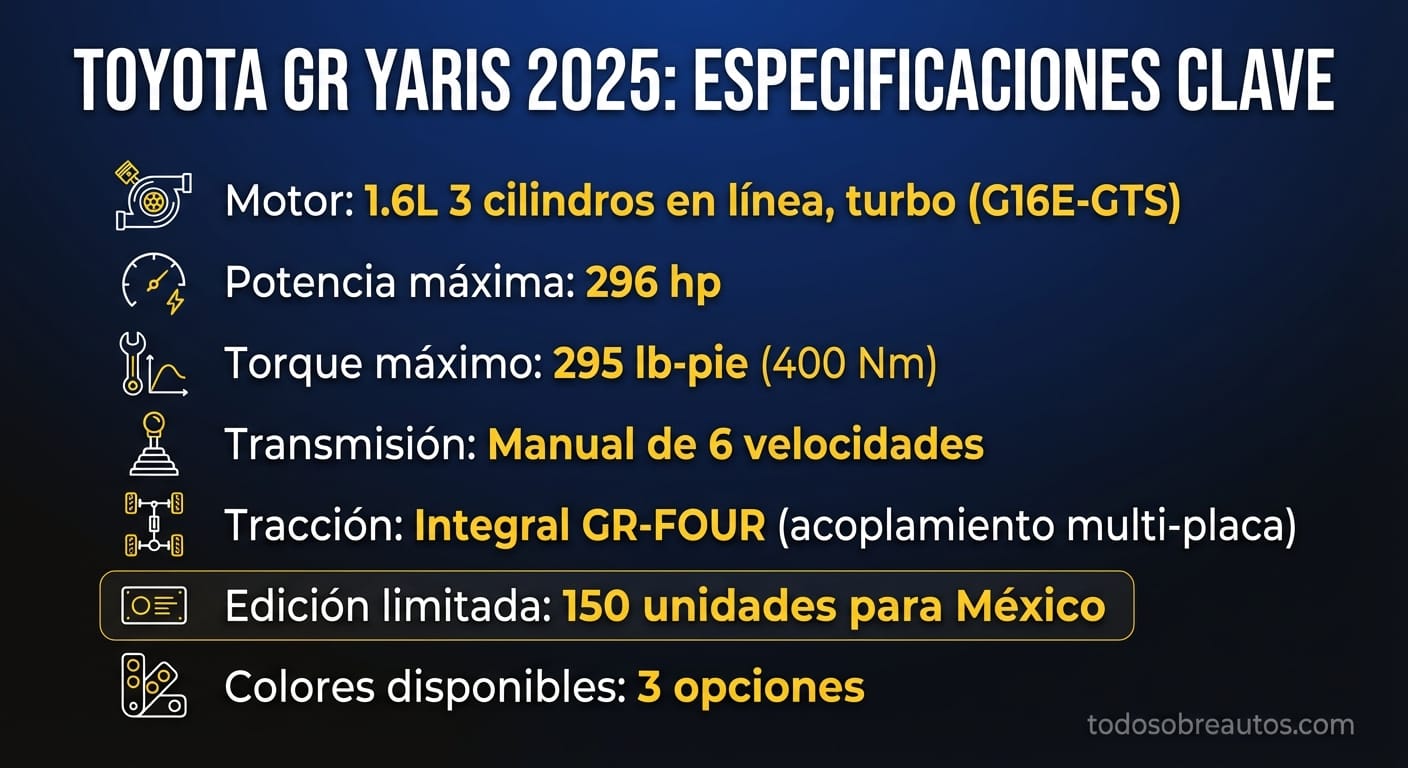 TOYOTA GR YARIS 2025: ESPECIFICACIONES CLAVE

Motor: 1.6L 3 cilindros en línea, turbo (G16E-GTS)

Potencia máxima: 296 hp

Torque máximo: 295 lb-pie (400 Nm)

Transmisión: Manual de 6 velocidades

Tracción: Integral GR-FOUR (acoplamiento multi-placa)

Edición limitada: 150 unidades para México

Colores disponibles: 3 opciones

todosobreautos.com