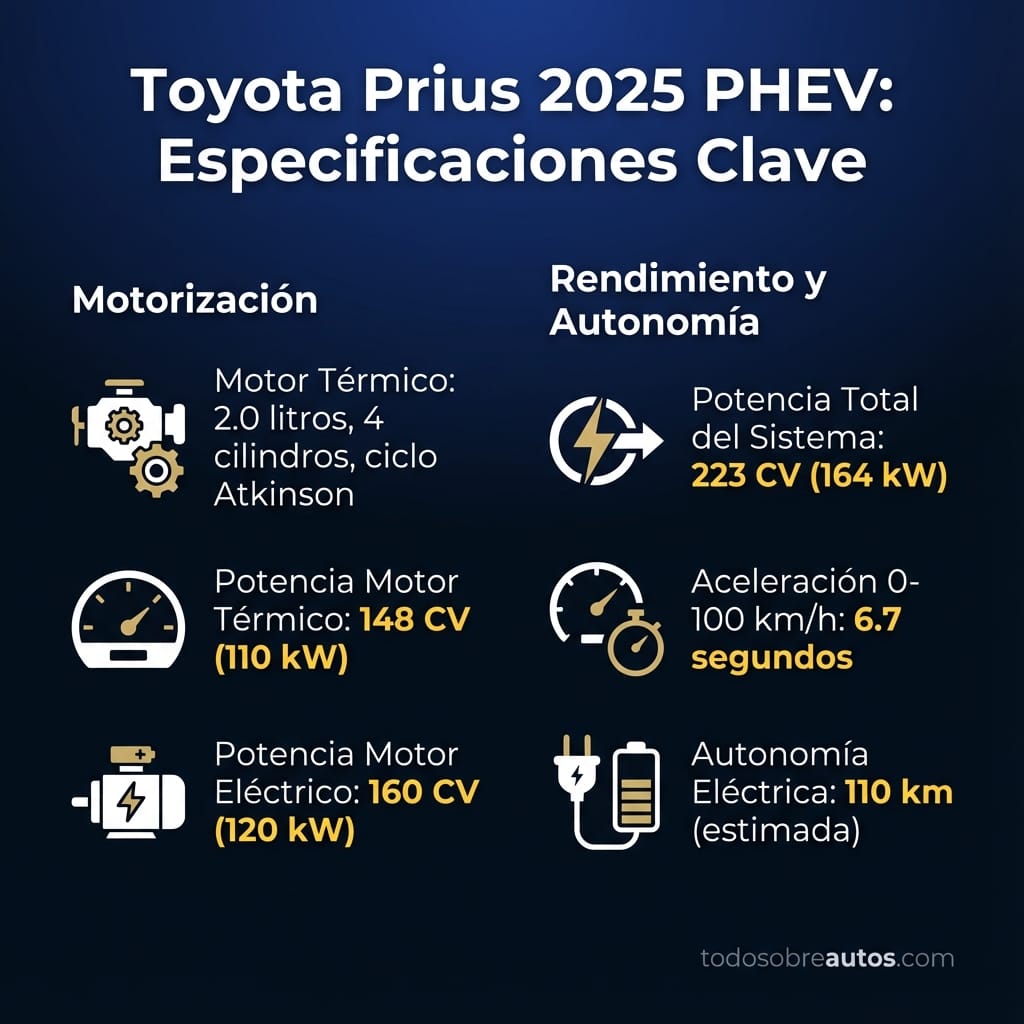 Toyota Prius 2025 PHEV: Especificaciones Clave

Motorización

Motor Térmico: 2.0 litros, 4 cilindros, ciclo Atkinson

Potencia Motor Térmico: 148 CV (110 kW)

Potencia Motor Eléctrico: 160 CV (120 kW)

Rendimiento y Autonomía

Potencia Total del Sistema: 223 CV (164 kW)

Aceleración 0-100 km/h: 6.7 segundos

Autonomía Eléctrica: 110 km (estimada)

todosobreautos.com