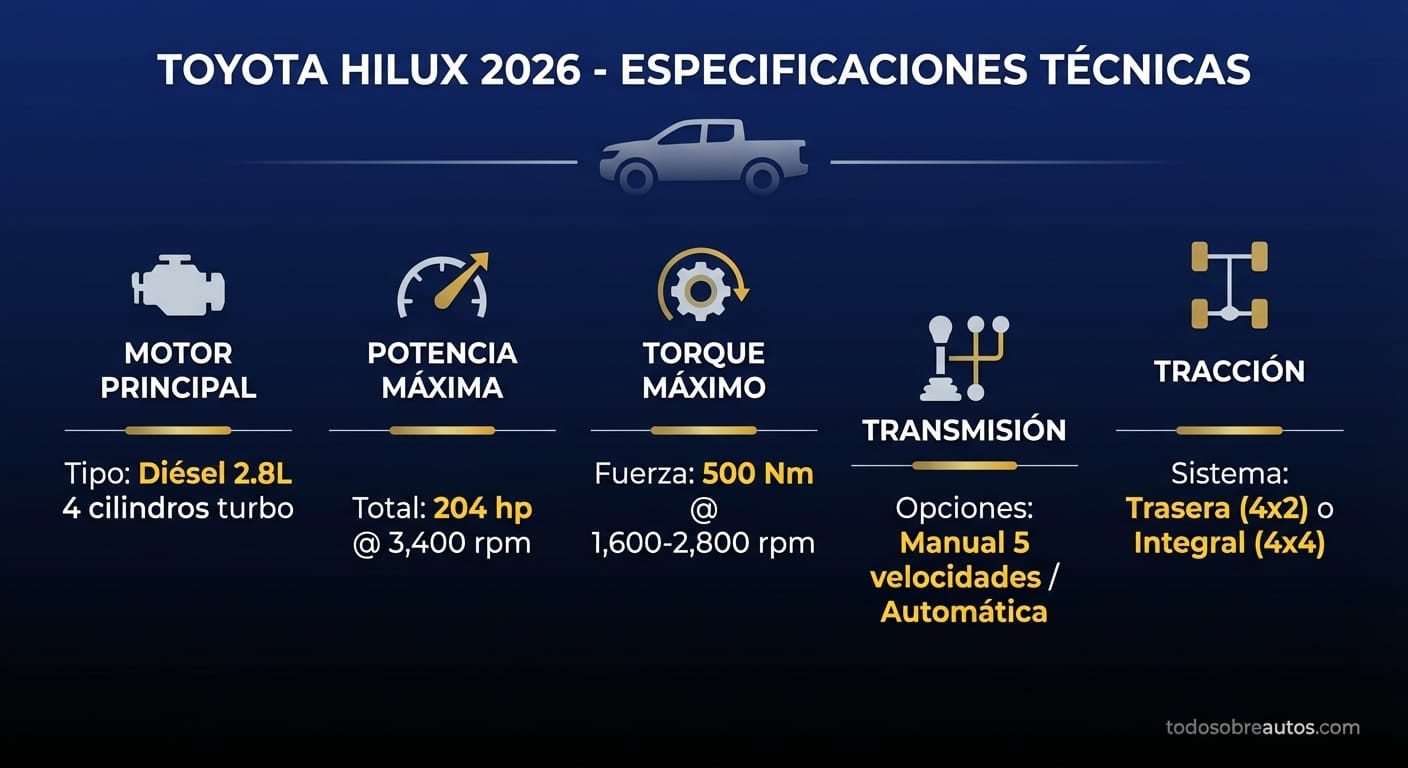 TOYOTA HILUX 2026 - ESPECIFICACIONES TÉCNICAS

MOTOR PRINCIPAL

Tipo: Diésel 2.8L 4 cilindros turbo

POTENCIA MÁXIMA

Total: 204 hp @ 3,400 rpm

TORQUE MÁXIMO

Fuerza: 500 Nm @ 1,600-2,800 rpm

TRANSMISIÓN

Opciones: Manual 5 velocidades / Automática

TRACCIÓN

Sistema: Trasera (4x2) o Integral (4x4)

todosobreautos.com