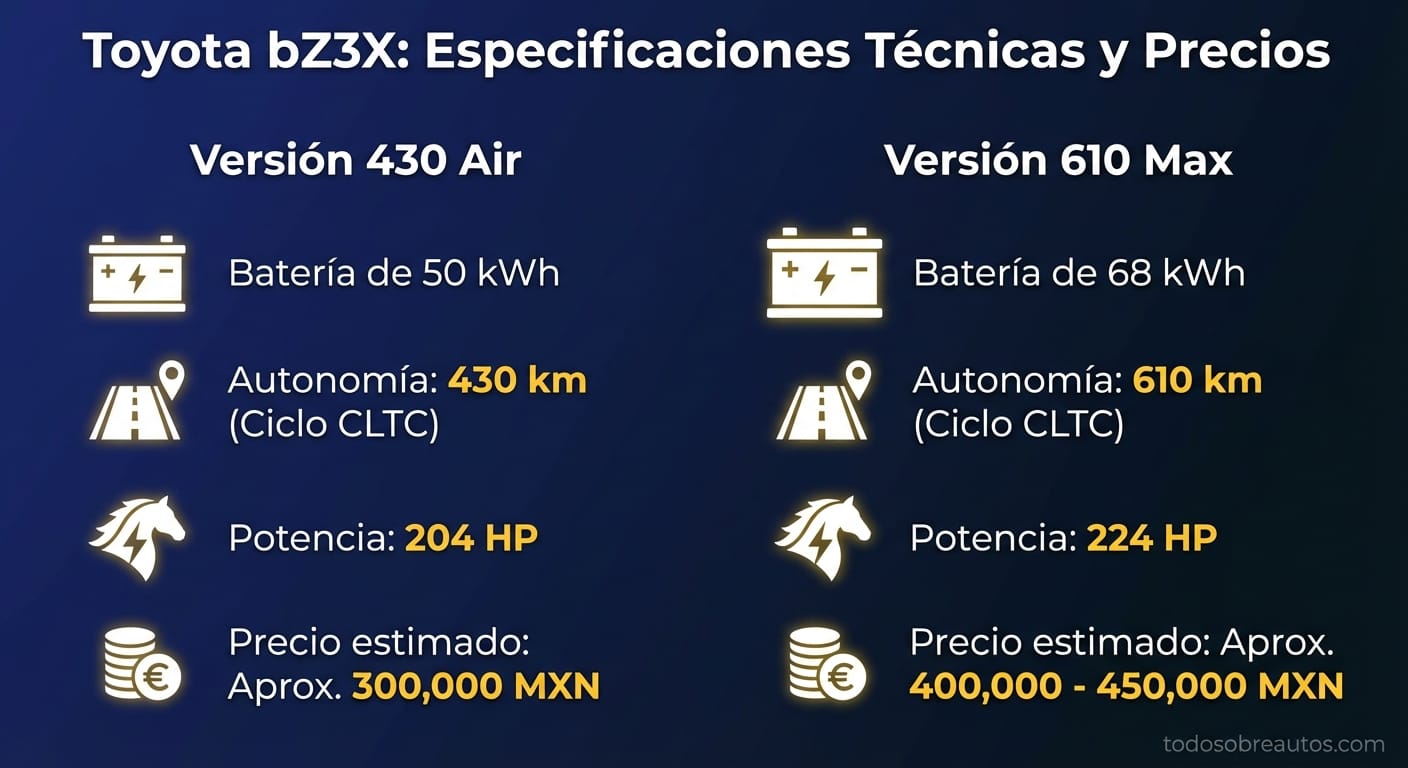 Toyota bZ3X: Especificaciones Técnicas y Precios

Versión 430 Air

Batería de 50 kWh

Autonomía: 430 km (Ciclo CLTC)

Potencia: 204 HP

Precio estimado: Aprox. 300,000 MXN

Versión 610 Max

Batería de 68 kWh

Autonomía: 610 km (Ciclo CLTC)

Potencia: 224 HP

Precio estimado: Aprox. 400,000 - 450,000 MXN

todosobreautos.com