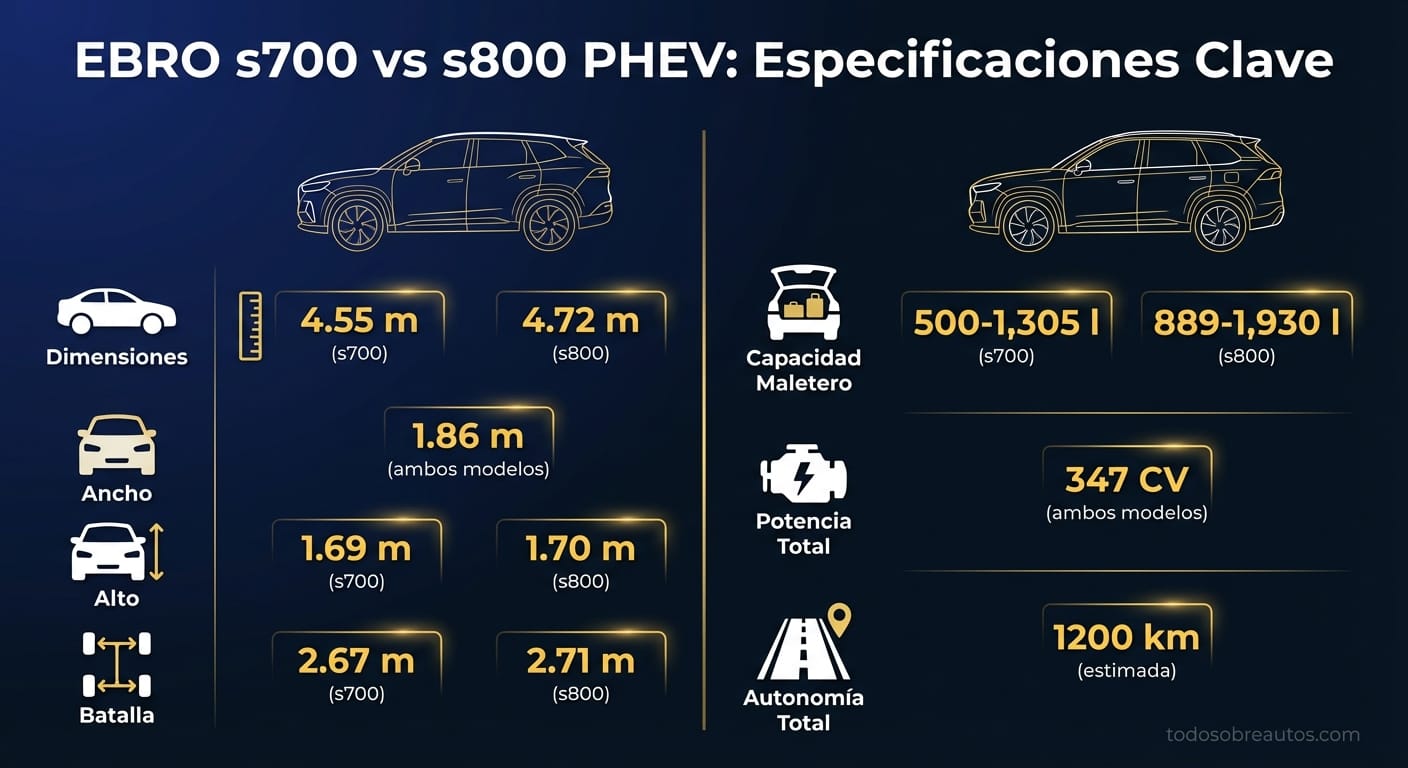 EBRO s700 vs s800 PHEV: Especificaciones Clave

Dimensiones

4.55 m
(s700)

4.72 m
(s800)

Ancho

1.86 m
(ambos modelos)

Alto

1.69 m
(s700)

1.70 m
(s800)

Batalla

2.67 m
(s700)

2.71 m
(s800)

Capacidad Maletero

500-1,305 l
(s700)

889-1,930 l
(s800)

Potencia Total

347 CV
(ambos modelos)

Autonomía Total

1200 km
(estimada)

todosobreautos.com