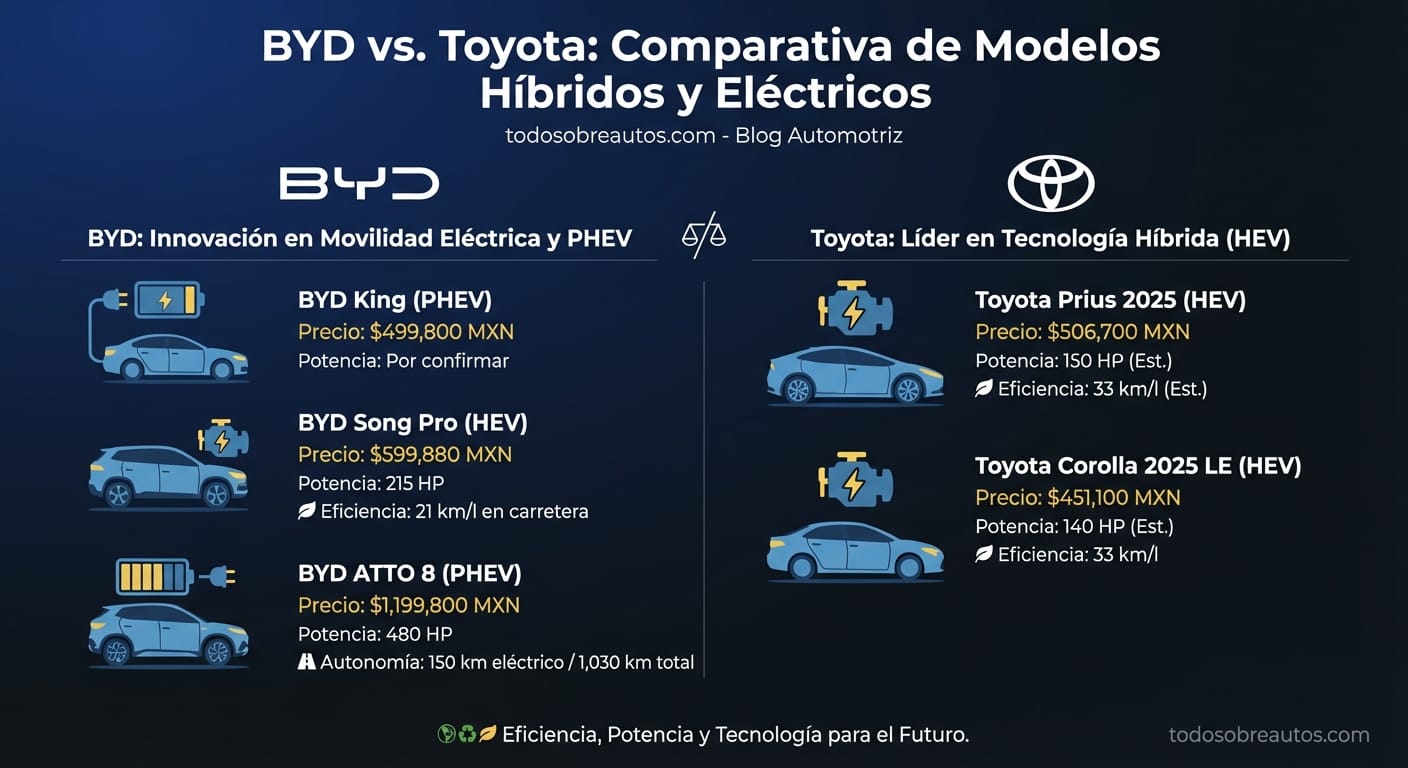 BYD vs. Toyota: Comparativa de Modelos Híbridos y Eléctricos

todosobreautos.com - Blog Automotriz

BYD

BYD: Innovación en Movilidad Eléctrica y PHEV

BYD King (PHEV)
Precio: $499,800 MXN
Potencia: Por confirmar

BYD Song Pro (HEV)
Precio: $599,880 MXN
Potencia: 215 HP
Eficiencia: 21 km/l en carretera

BYD ATTO 8 (PHEV)
Precio: $1,199,800 MXN
Potencia: 480 HP
Autonomía: 150 km eléctrico / 1,030 km total

Toyota: Líder en Tecnología Híbrida (HEV)

Toyota Prius 2025 (HEV)
Precio: $506,700 MXN
Potencia: 150 HP (Est.)
Eficiencia: 33 km/l (Est.)

Toyota Corolla 2025 LE (HEV)
Precio: $451,100 MXN
Potencia: 140 HP (Est.)
Eficiencia: 33 km/l

Eficiencia, Potencia y Tecnología para el Futuro.

todosobreautos.com