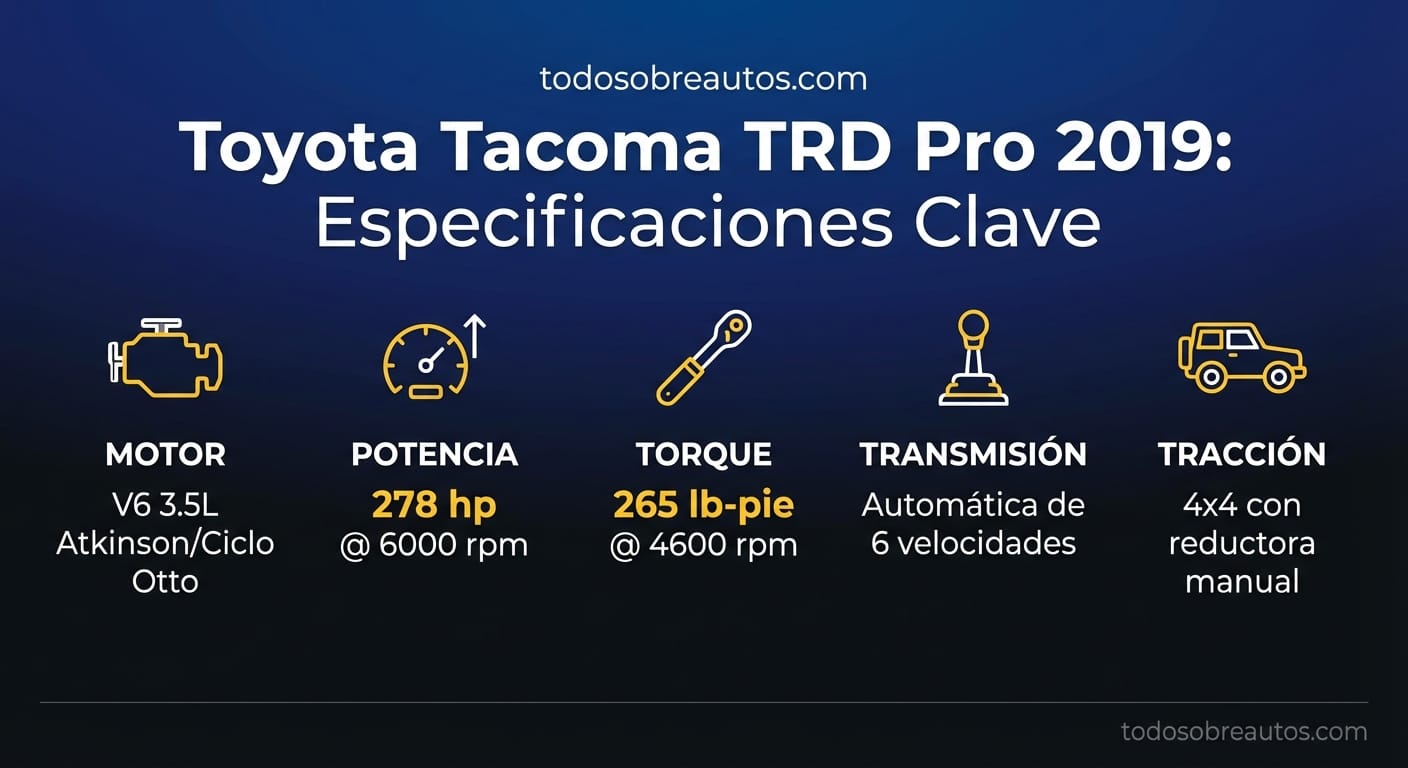 todosobreautos.com

Toyota Tacoma TRD Pro 2019: Especificaciones Clave

MOTOR
V6 3.5L Atkinson/Ciclo Otto

POTENCIA
278 hp
@ 6000 rpm

TORQUE
265 lb-pie
@ 4600 rpm

TRANSMISIÓN
Automática de 6 velocidades

TRACCIÓN
4x4 con reductora manual

todosobreautos.com