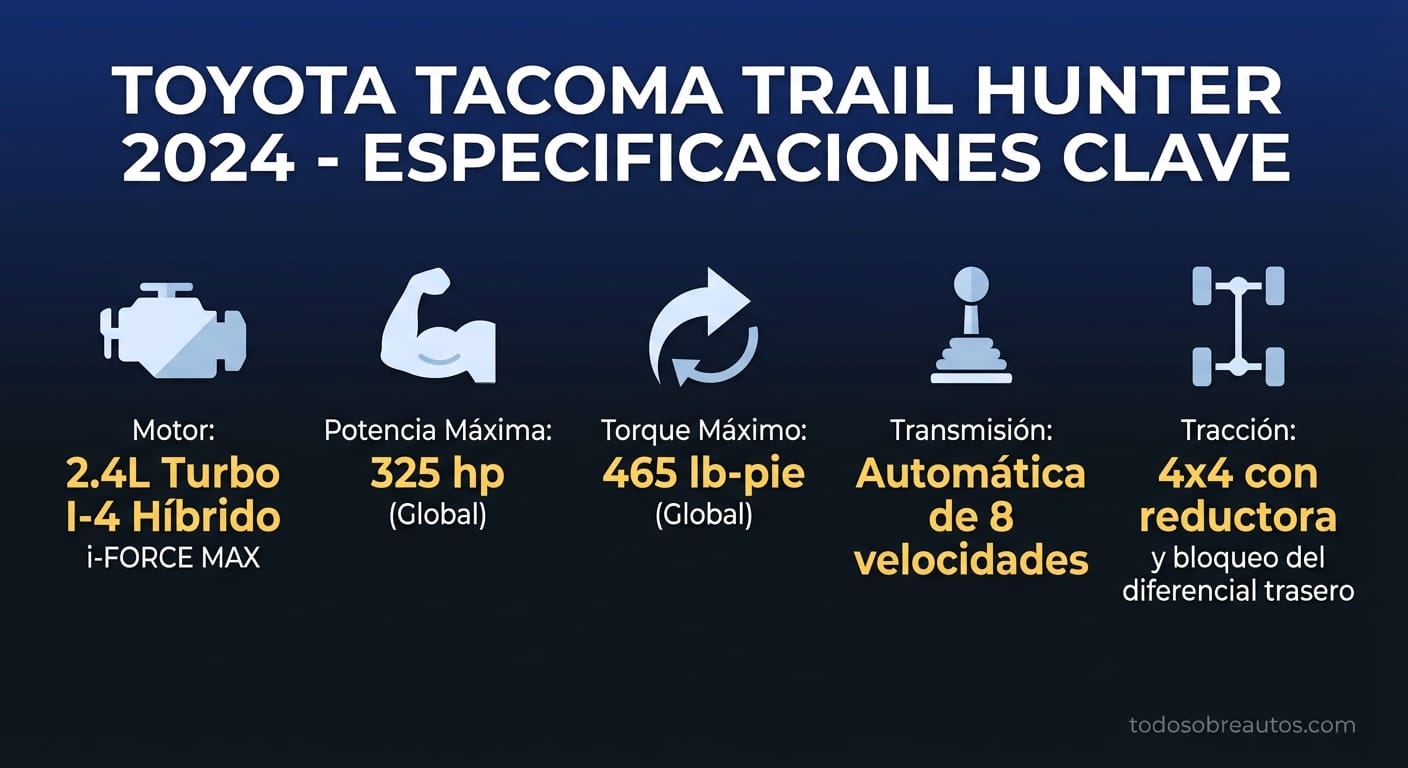 TOYOTA TACOMA TRAIL HUNTER 2024 - ESPECIFICACIONES CLAVE

Motor:
2.4L Turbo I-4 Híbrido
i-FORCE MAX

Potencia Máxima:
325 hp
(Global)

Torque Máximo:
465 lb-pie
(Global)

Transmisión:
Automática de 8 velocidades

Tracción:
4x4 con reductora
y bloqueo del diferencial trasero

todosobreautos.com