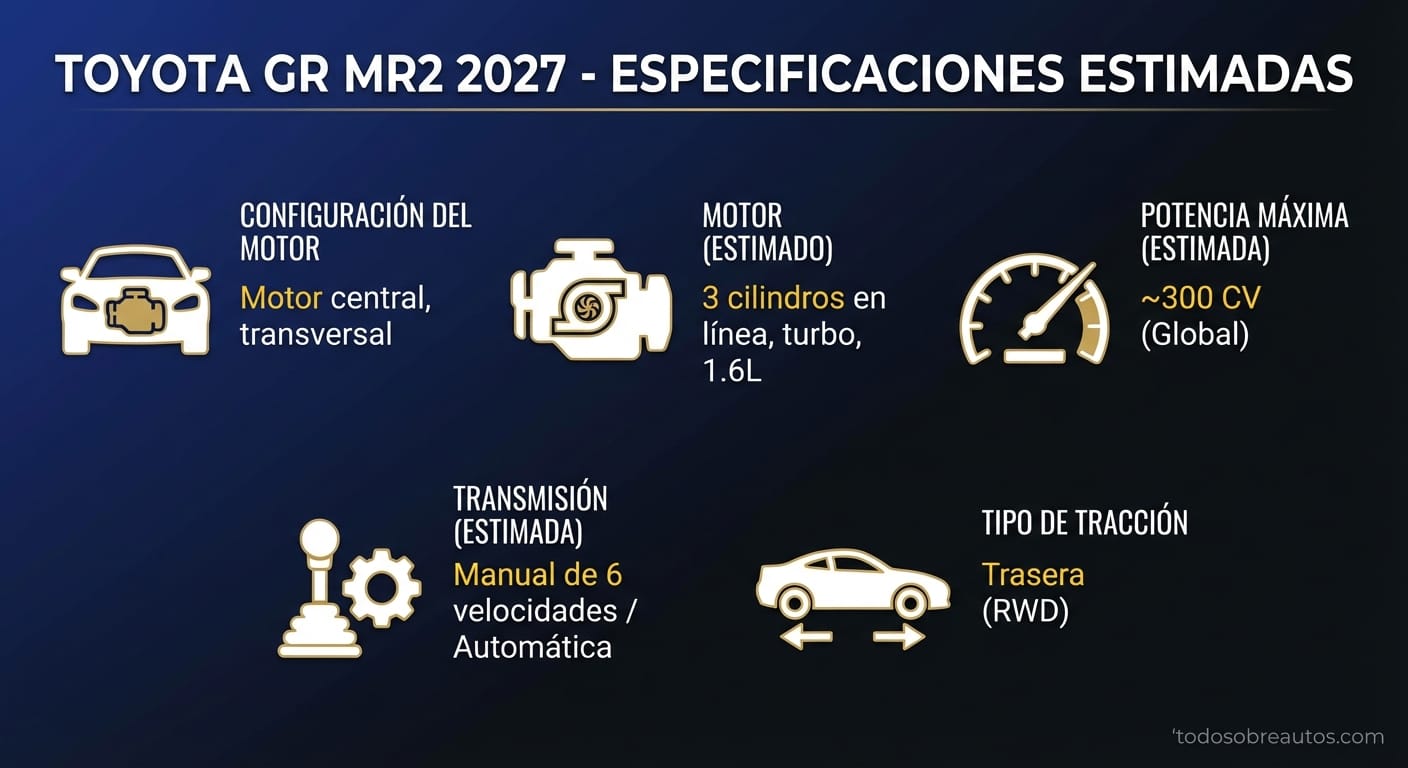 TOYOTA GR MR2 2027 - ESPECIFICACIONES ESTIMADAS

CONFIGURACIÓN DEL MOTOR

Motor central, transversal

MOTOR (ESTIMADO)

3 cilindros en línea, turbo, 1.6L

POTENCIA MÁXIMA (ESTIMADA)

~300 CV (Global)

TRANSMISIÓN (ESTIMADA)

Manual de 6 velocidades / Automática

TIPO DE TRACCIÓN

Trasera (RWD)

'todosobreautos.com