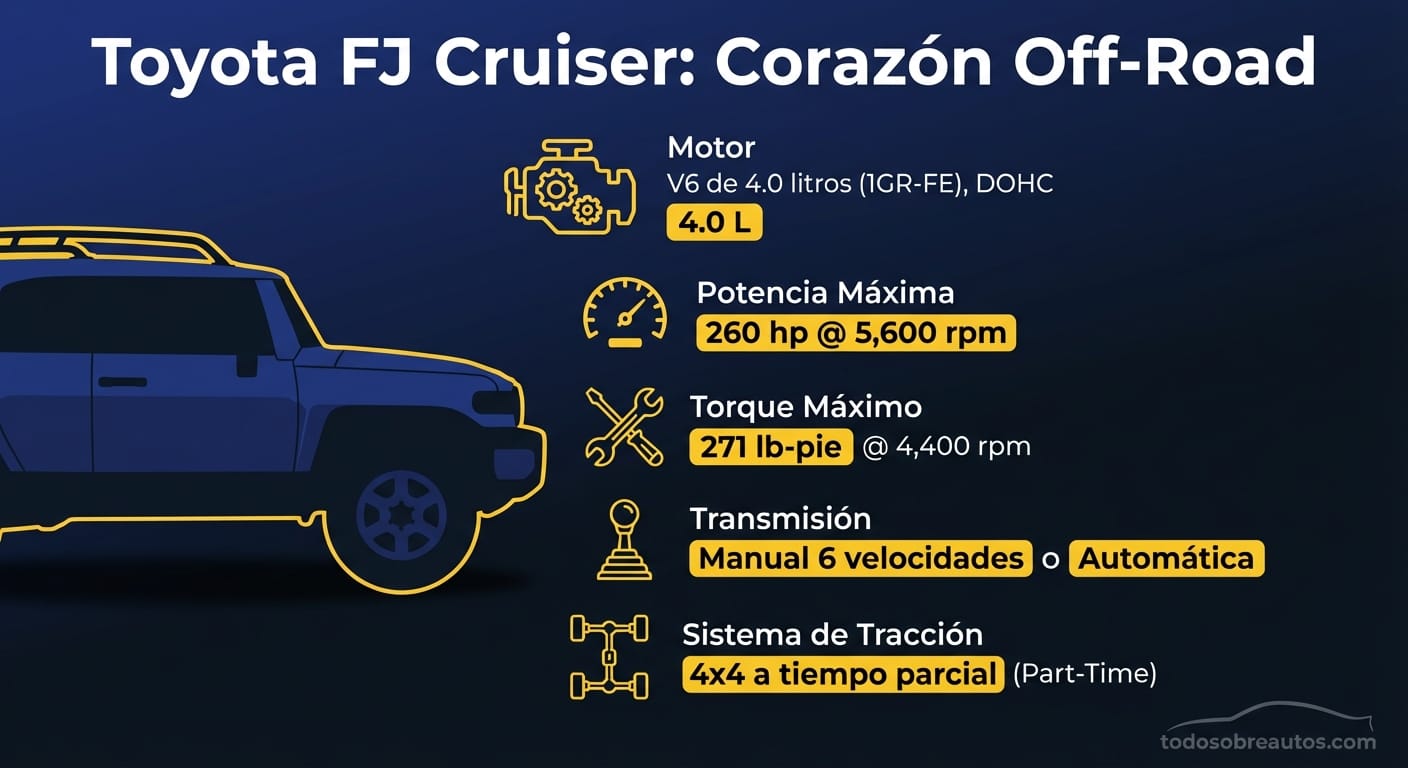 Toyota FJ Cruiser: Corazón Off-Road

Motor
V6 de 4.0 litros (1GR-FE), DOHC
4.0 L

Potencia Máxima
260 hp @ 5,600 rpm

Torque Máximo
271 lb-pie @ 4,400 rpm

Transmisión
Manual 6 velocidades o Automática

Sistema de Tracción
4x4 a tiempo parcial (Part-Time)

todosobreautos.com