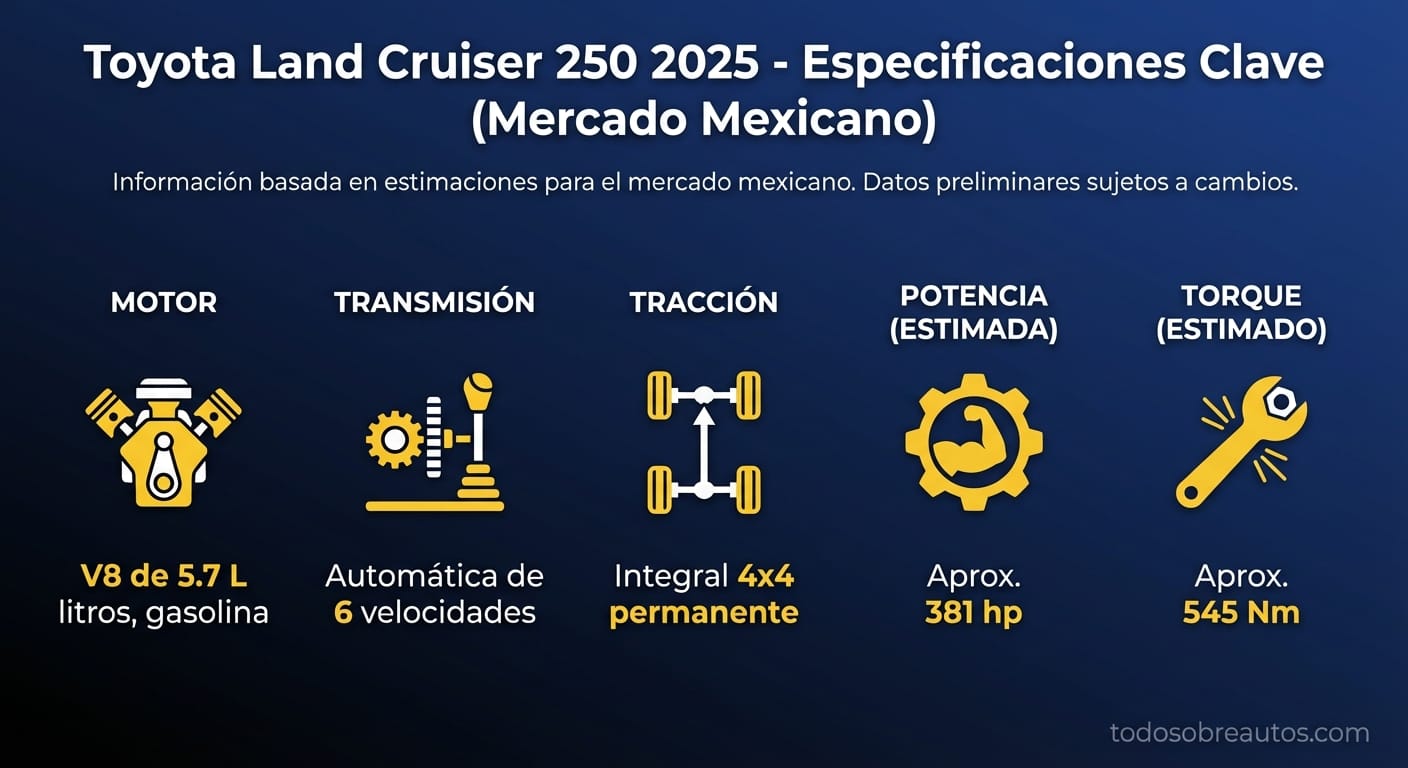 Toyota Land Cruiser 250 2025 - Especificaciones Clave (Mercado Mexicano)

Información basada en estimaciones para el mercado mexicano. Datos preliminares sujetos a cambios.

MOTOR

V8 de 5.7 L litros, gasolina

TRANSMISIÓN

Automática de 6 velocidades

TRACCIÓN

Integral 4x4 permanente

POTENCIA (ESTIMADA)

Aprox. 381 hp

TORQUE (ESTIMADO)

Aprox. 545 Nm

todosobreautos.com