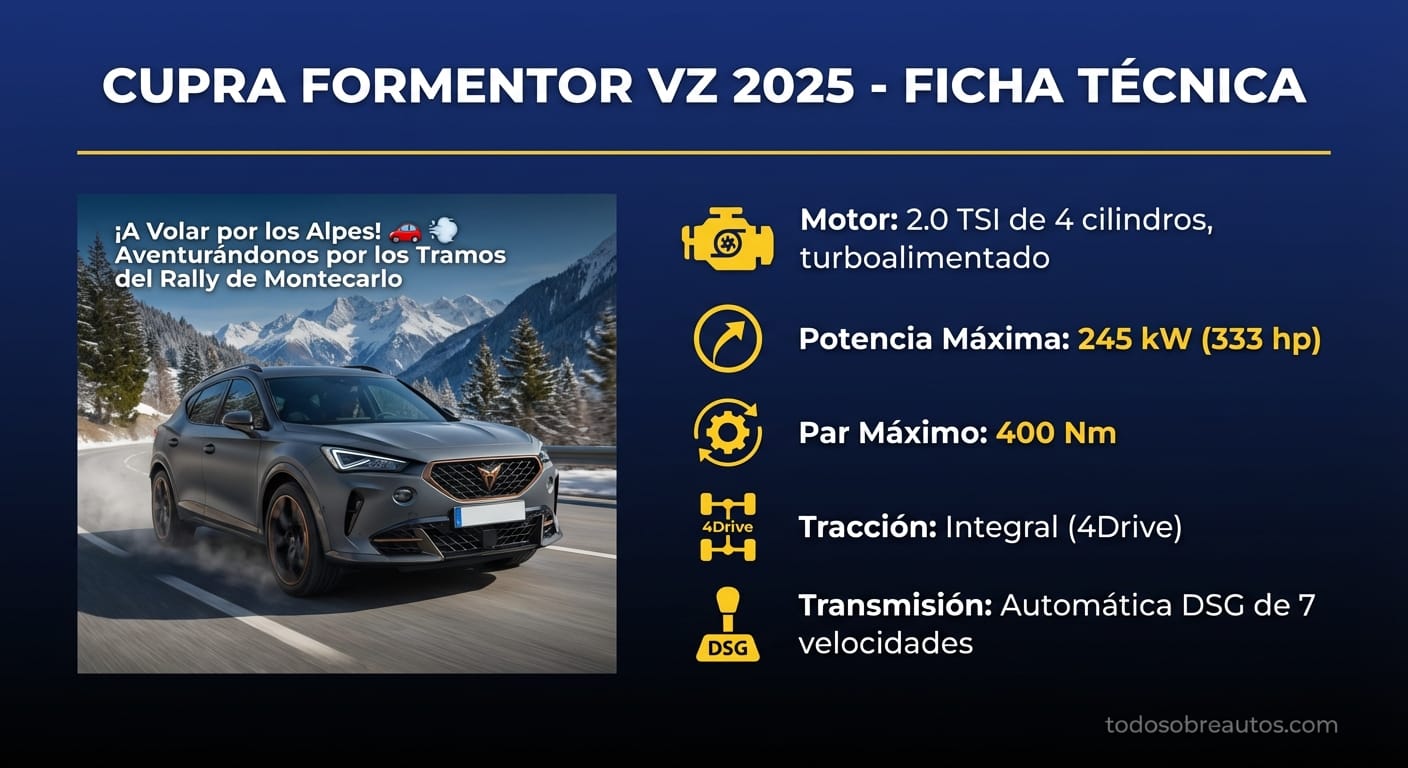 CUPRA FORMENTOR VZ 2025 - FICHA TÉCNICA

¡A Volar por los Alpes! 🚗 💨
Aventurándonos por los Tramos del Rally de Montecarlo

Motor: 2.0 TSI de 4 cilindros, turboalimentado

Potencia Máxima: 245 kW (333 hp)

Par Máximo: 400 Nm

4Drive

Tracción: Integral (4Drive)

DSG

Transmisión: Automática DSG de 7 velocidades

todosobreautos.com