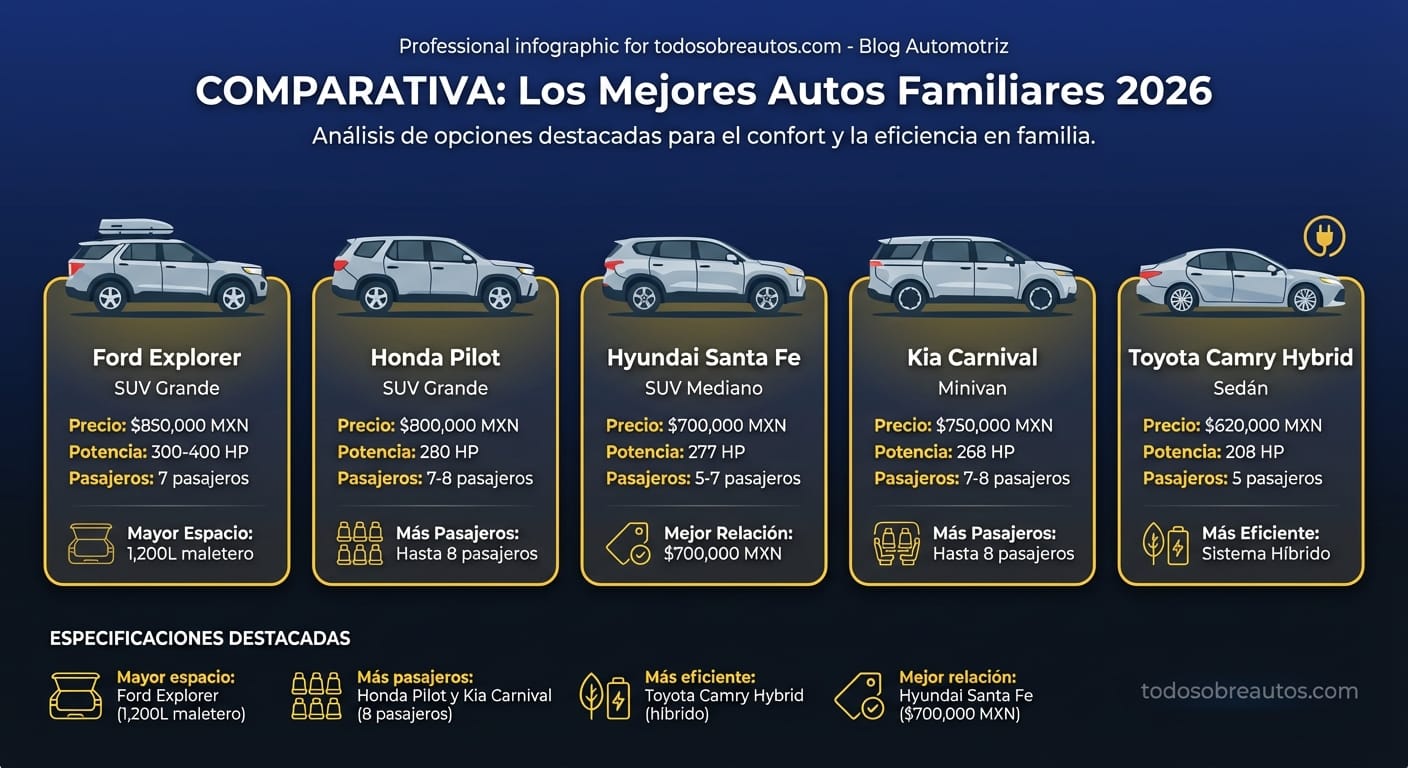 Professional infographic for todosobreautos.com - Blog Automotriz

COMPARATIVA: Los Mejores Autos Familiares 2026

Análisis de opciones destacadas para el confort y la eficiencia en familia.

Ford Explorer
SUV Grande
Precio: $850,000 MXN
Potencia: 300-400 HP
Pasajeros: 7 pasajeros
Mayor Espacio: 1,200L maletero

Honda Pilot
SUV Grande
Precio: $800,000 MXN
Potencia: 280 HP
Pasajeros: 7-8 pasajeros
Más Pasajeros: Hasta 8 pasajeros

Hyundai Santa Fe
SUV Mediano
Precio: $700,000 MXN
Potencia: 277 HP
Pasajeros: 5-7 pasajeros
Mejor Relación: $700,000 MXN

Kia Carnival
Minivan
Precio: $750,000 MXN
Potencia: 268 HP
Pasajeros: 7-8 pasajeros
Más Pasajeros: Hasta 8 pasajeros

Toyota Camry Hybrid
Sedán
Precio: $620,000 MXN
Potencia: 208 HP
Pasajeros: 5 pasajeros
Más Eficiente: Sistema Híbrido

ESPECIFICACIONES DESTACADAS

Mayor espacio: Ford Explorer (1,200L maletero)

Más pasajeros: Honda Pilot y Kia Carnival (8 pasajeros)

Más eficiente: Toyota Camry Hybrid (híbrido)

Mejor relación: Hyundai Santa Fe ($700,000 MXN)

todosobreautos.com