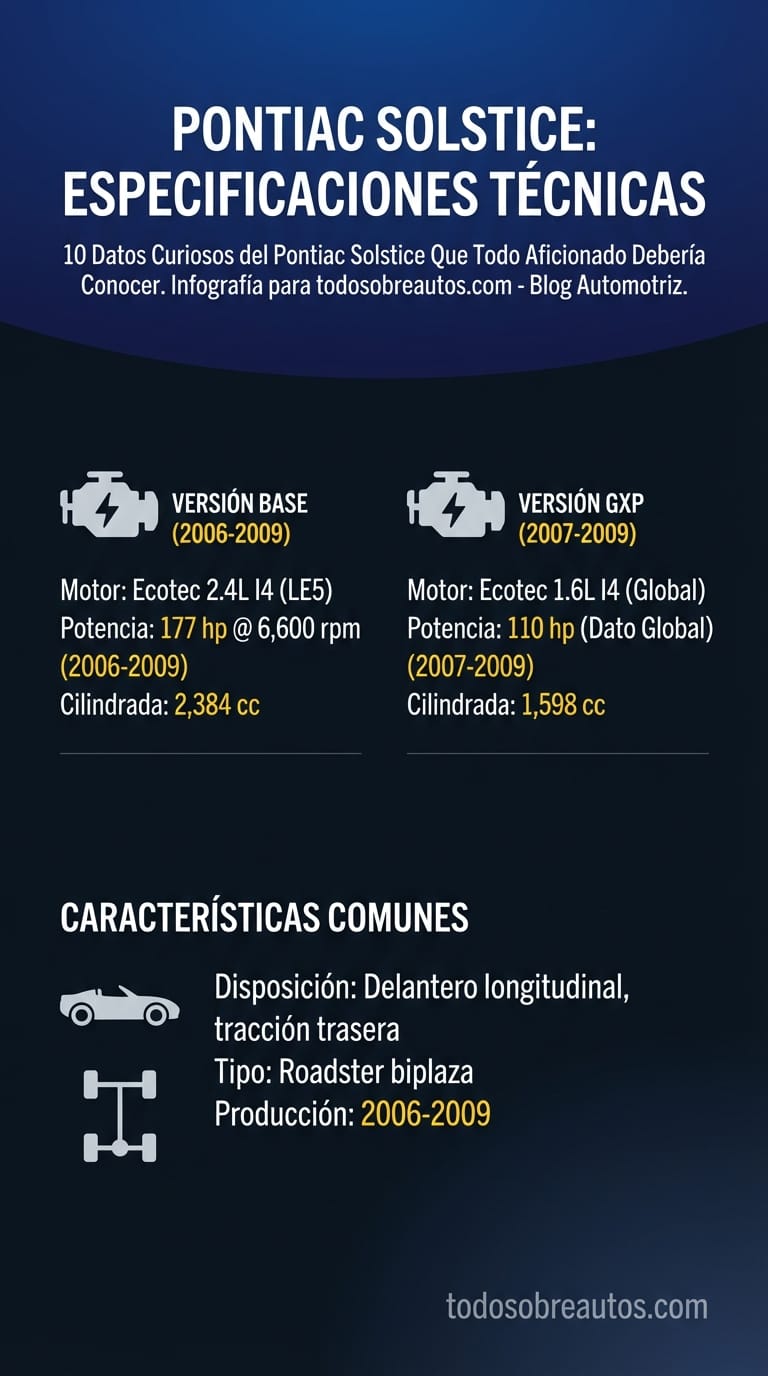 PONTIAC SOLSTICE: ESPECIFICACIONES TÉCNICAS

10 Datos Curiosos del Pontiac Solstice Que Todo Aficionado Debería Conocer. Infografía para todosobreautos.com - Blog Automotriz.

VERSIÓN BASE
(2006-2009)

Motor: Ecotec 2.4L I4 (LE5)
Potencia: 177 hp @ 6,600 rpm (2006-2009)
Cilindrada: 2,384 cc

VERSIÓN GXP
(2007-2009)

Motor: Ecotec 1.6L I4 (Global)
Potencia: 110 hp (Dato Global) (2007-2009)
Cilindrada: 1,598 cc

CARACTERÍSTICAS COMUNES

Disposición: Delantero longitudinal, tracción trasera
Tipo: Roadster biplaza
Producción: 2006-2009

todosobreautos.com