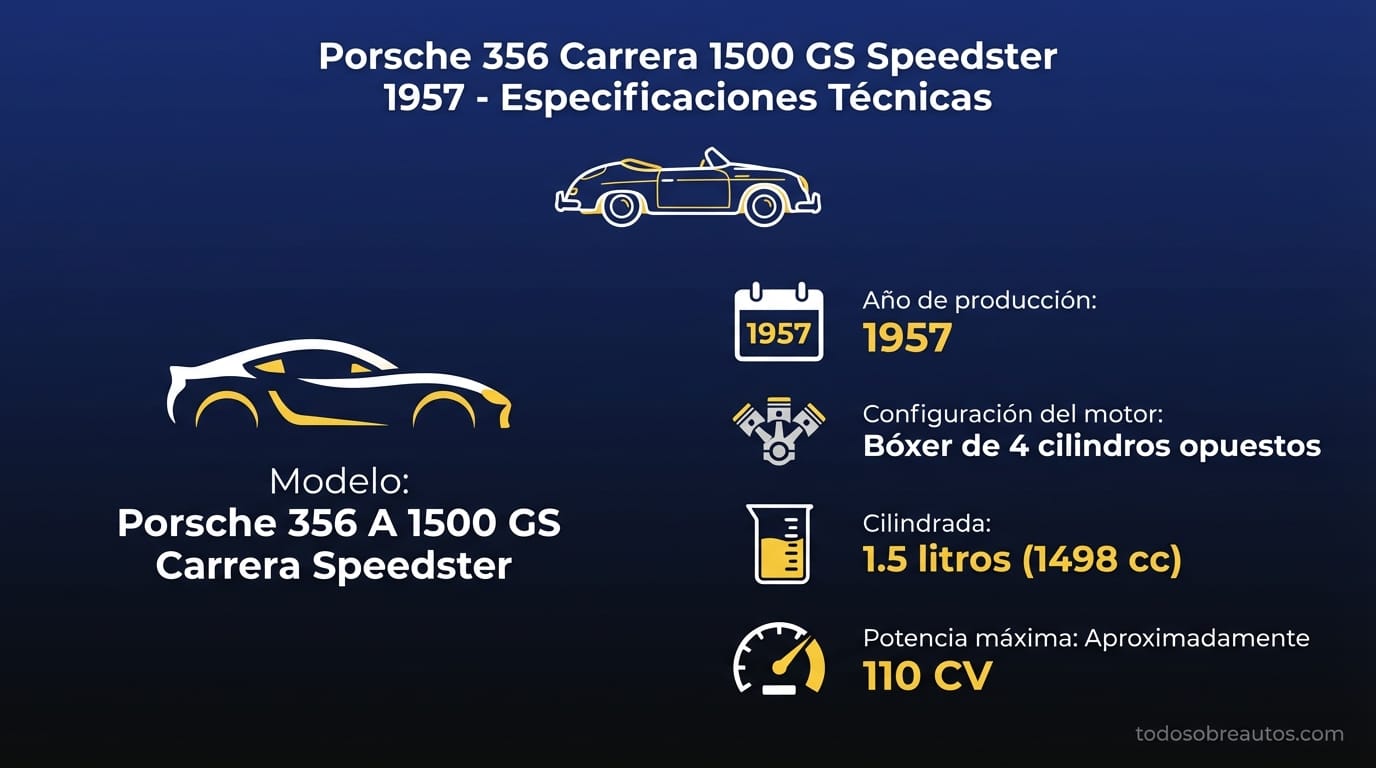 Porsche 356 Carrera 1500 GS Speedster
1957 - Especificaciones Técnicas

Modelo:
Porsche 356 A 1500 GS Carrera Speedster

1957

Año de producción:
1957

Configuración del motor:
Bóxer de 4 cilindros opuestos

Cilindrada:
1.5 litros (1498 cc)

Potencia máxima: Aproximadamente
110 CV

todosobreautos.com