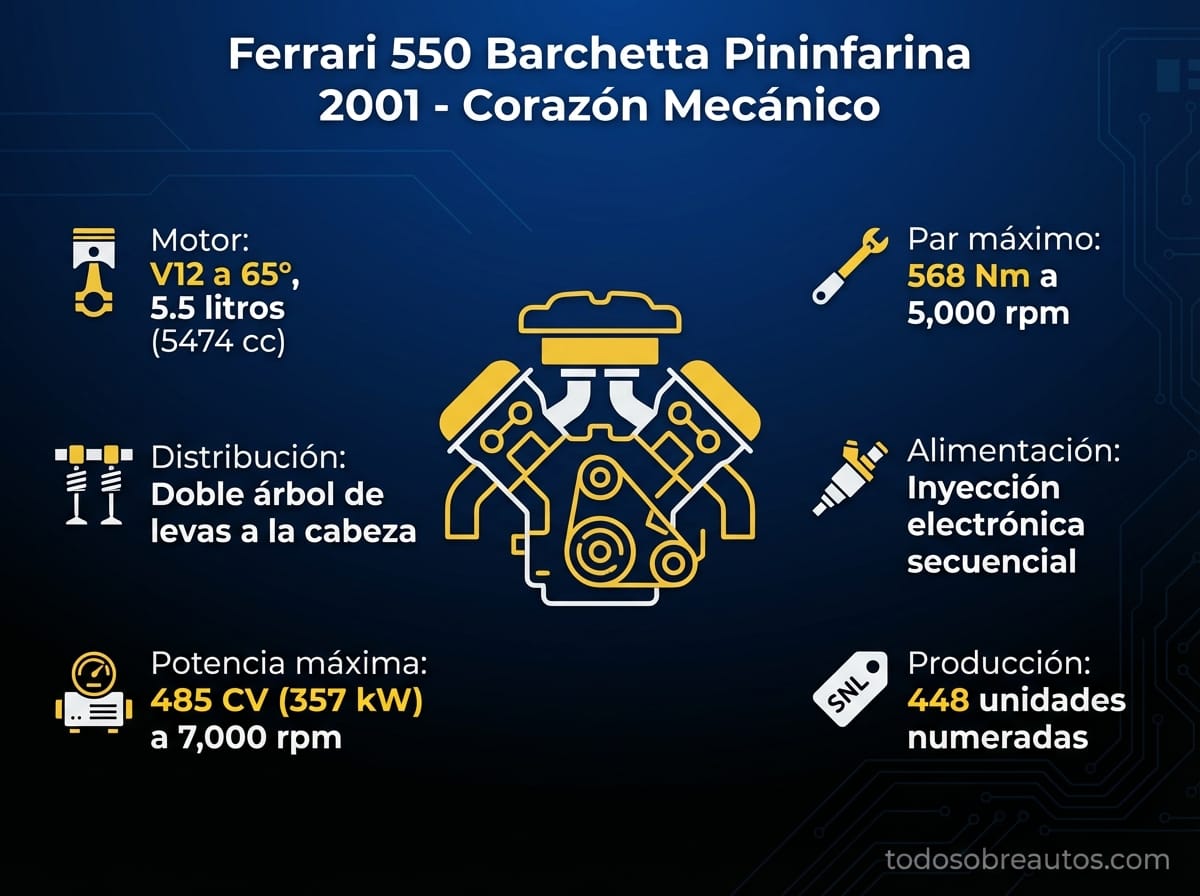 Ferrari 550 Barchetta Pininfarina 2001 - Corazón Mecánico

Motor:
V12 a 65°, 5.5 litros (5474 cc)

Distribución:
Doble árbol de levas a la cabeza

Potencia máxima:
485 CV (357 kW) a 7,000 rpm

Par máximo:
568 Nm a 5,000 rpm

Alimentación:
Inyección electrónica secuencial

SNL

Producción:
448 unidades numeradas

todosobreautos.com