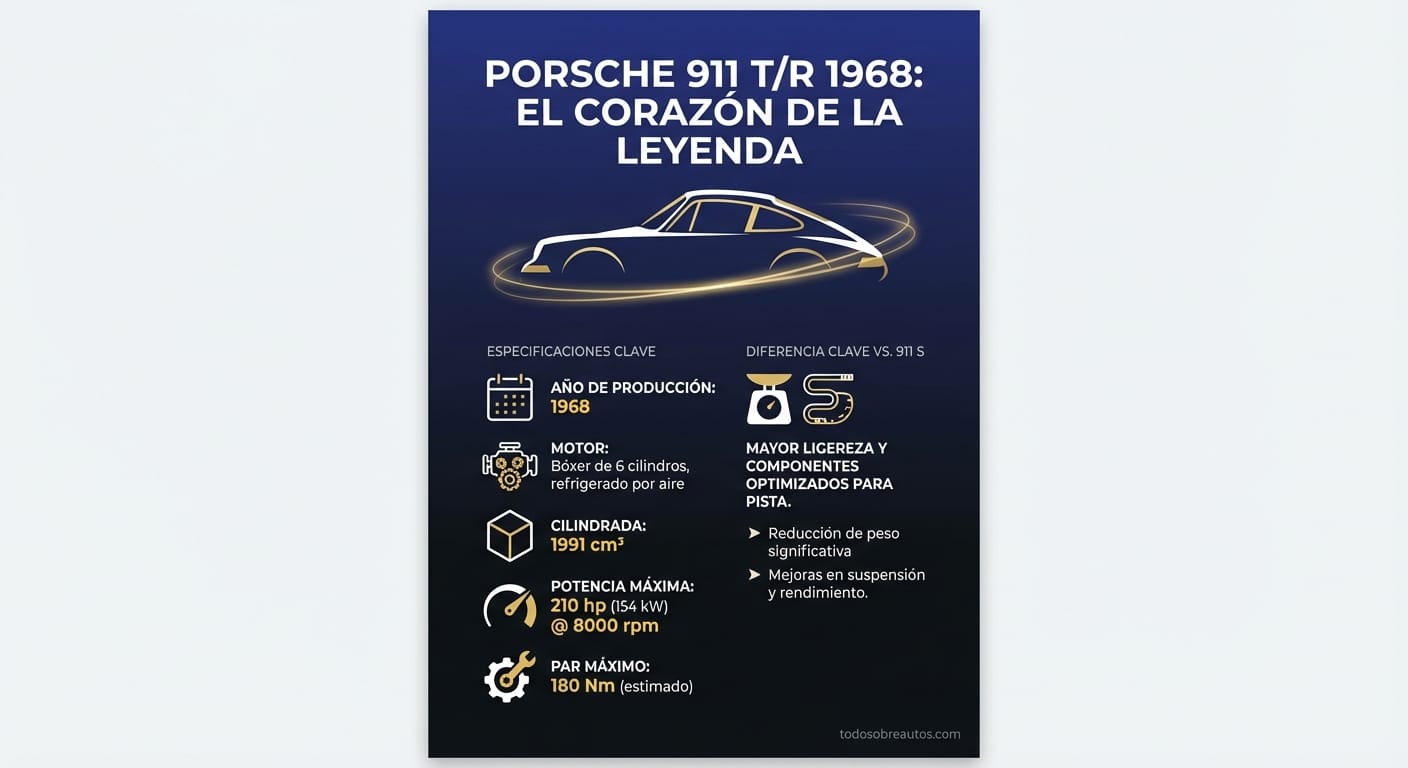 PORSCHE 911 T/R 1968: EL CORAZÓN DE LA LEYENDA

ESPECIFICACIONES CLAVE

AÑO DE PRODUCCIÓN:
1968

MOTOR:
Bóxer de 6 cilindros, refrigerado por aire

CILINDRADA:
1991 cm³

POTENCIA MÁXIMA:
210 hp (154 kW) @ 8000 rpm

PAR MÁXIMO:
180 Nm (estimado)

DIFERENCIA CLAVE VS. 911 S

MAYOR LIGEREZA Y COMPONENTES OPTIMIZADOS PARA PISTA.

➤ Reducción de peso significativa

➤ Mejoras en suspensión y rendimiento.

todosobreautos.com