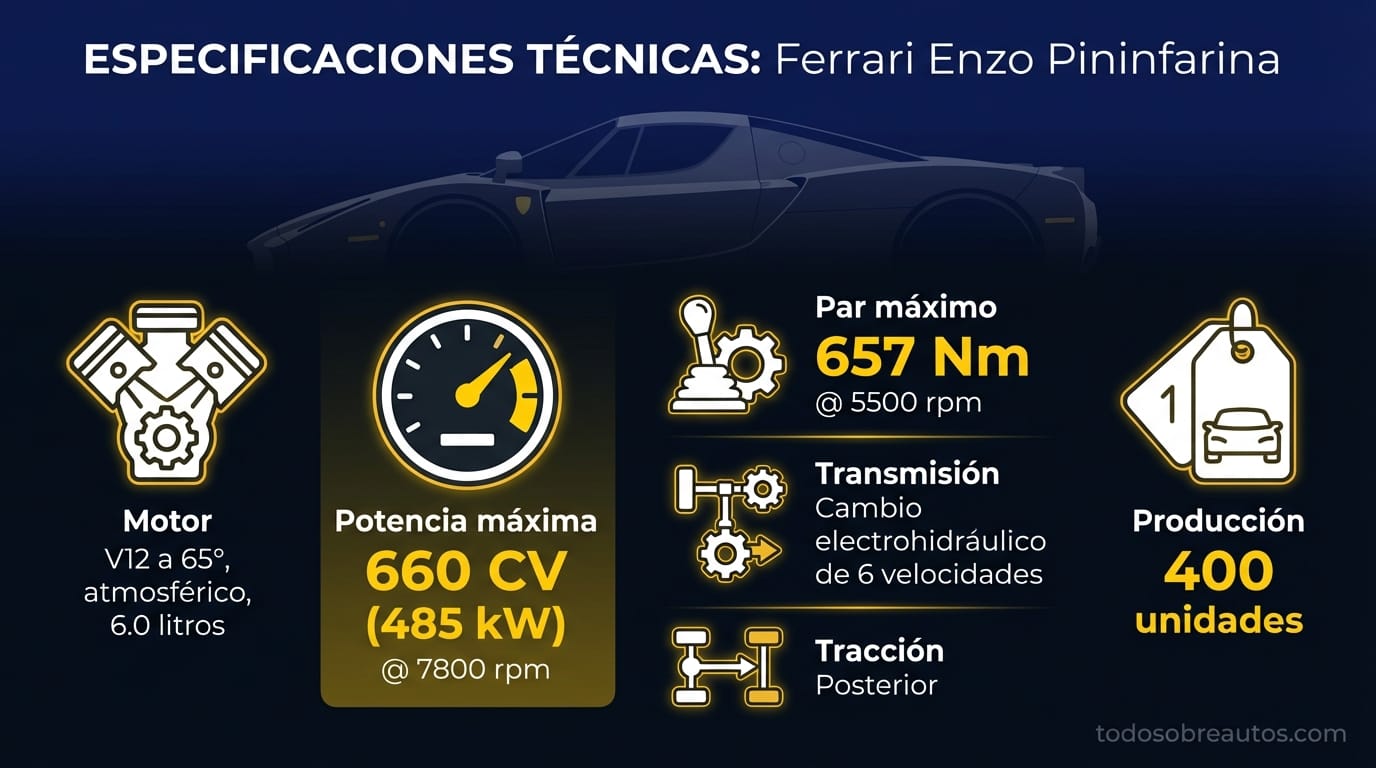 ESPECIFICACIONES TÉCNICAS: Ferrari Enzo Pininfarina

Motor
V12 a 65°, atmosférico, 6.0 litros

Potencia máxima
660 CV
(485 kW)
@ 7800 rpm

Par máximo
657 Nm
@ 5500 rpm

Transmisión
Cambio electrohidráulico de 6 velocidades

Tracción
Posterior

1

Producción
400
unidades

todosobreautos.com