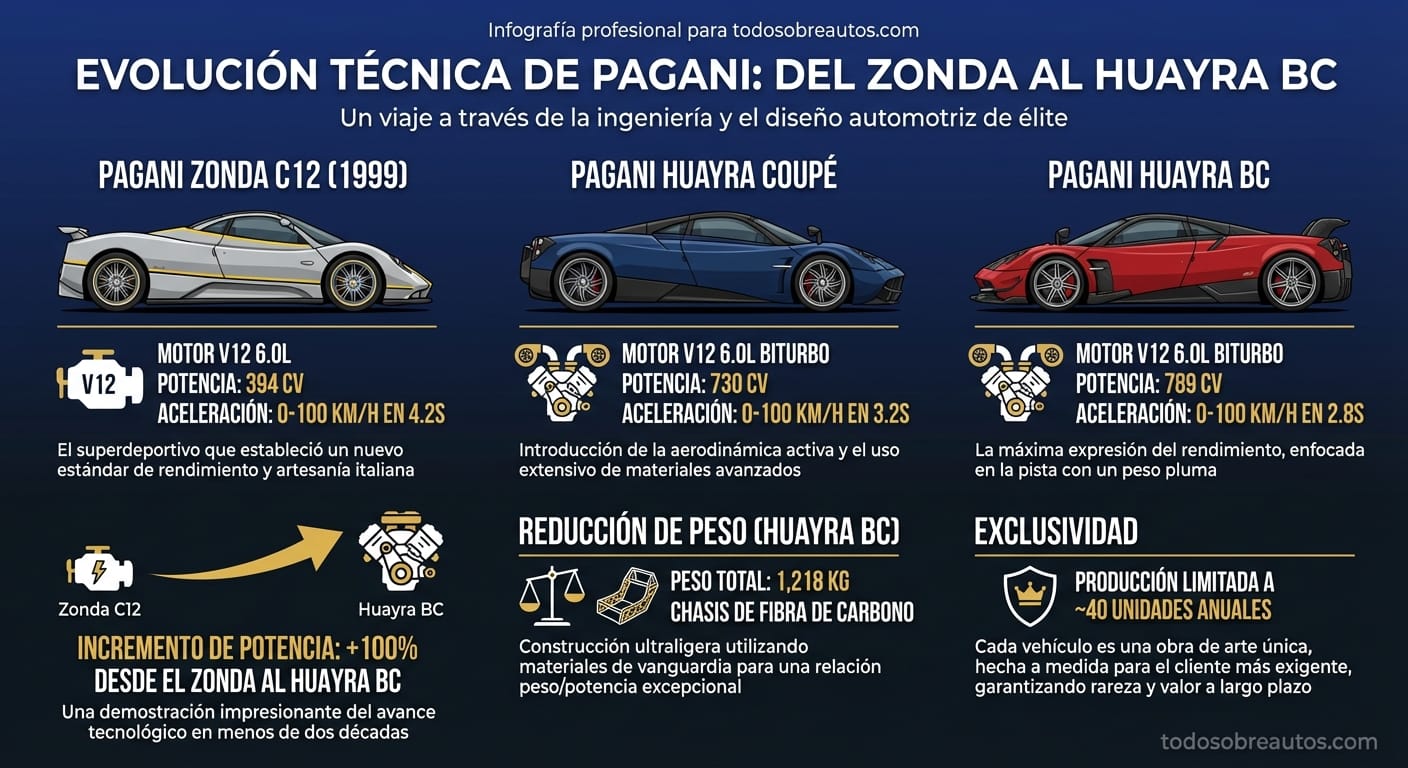 Infografía profesional para todosobreautos.com

EVOLUCIÓN TÉCNICA DE PAGANI: DEL ZONDA AL HUAYRA BC

Un viaje a través de la ingeniería y el diseño automotriz de élite

PAGANI ZONDA C12 (1999)

V12

MOTOR V12 6.0L
POTENCIA: 394 CV
ACELERACIÓN: 0-100 KM/H EN 4.2S

El superdeportivo que estableció un nuevo estándar de rendimiento y artesanía italiana

Zonda C12

Huayra BC

INCREMENTO DE POTENCIA: +100%
DESDE EL ZONDA AL HUAYRA BC

Una demostración impresionante del avance tecnológico en menos de dos décadas

PAGANI HUAYRA COUPÉ

MOTOR V12 6.0L BITURBO
POTENCIA: 730 CV
ACELERACIÓN: 0-100 KM/H EN 3.2S

Introducción de la aerodinámica activa y el uso extensivo de materiales avanzados

REDUCCIÓN DE PESO (HUAYRA BC)

PESO TOTAL: 1,218 KG
CHASIS DE FIBRA DE CARBONO

Construcción ultraligera utilizando materiales de vanguardia para una relación peso/potencia excepcional

PAGANI HUAYRA BC

MOTOR V12 6.0L BITURBO
POTENCIA: 789 CV
ACELERACIÓN: 0-100 KM/H EN 2.8S

La máxima expresión del rendimiento, enfocada en la pista con un peso pluma

EXCLUSIVIDAD

PRODUCCIÓN LIMITADA A
~40 UNIDADES ANUALES

Cada vehículo es una obra de arte única, hecha a medida para el cliente más exigente, garantizando rareza y valor a largo plazo

todosobreautos.com